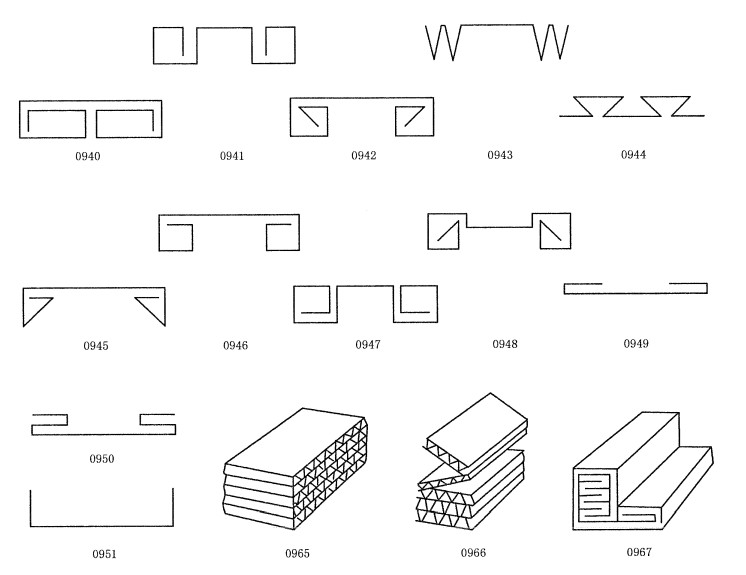 0940

0941

0942

0943

0944

0945

0946

0947

0948

0949

0950

0951

0965

0966

0967